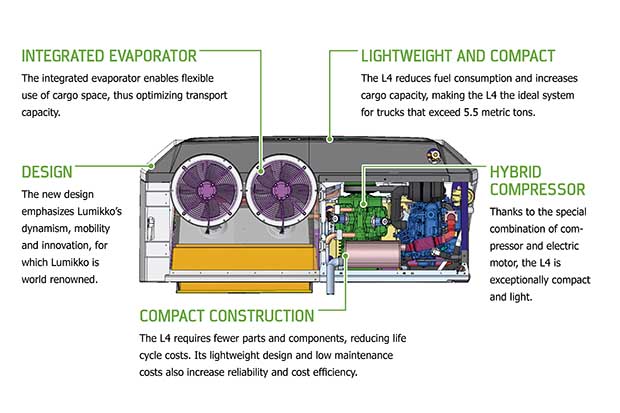 INTEGRATED EVAPORATOR

The integrated evaporator enables flexible use of cargo space, thus optimizing transport capacity.

LIGHTWEIGHT AND COMPACT

The L4 reduces fuel consumption and increases cargo capacity, making the L4 the ideal system for trucks that exceed 5.5 metric tons.

DESIGN

The new design emphasizes Lumikko's dynamism, mobility and innovation, for which Lumikko is world renowned.

HYBRID COMPRESSOR

Thanks to the special combination of compressor and electric motor, the L4 is exceptionally compact and light.

COMPACT CONSTRUCTION

The L4 requires fewer parts and components, reducing life cycle costs. Its lightweight design and low maintenance costs also increase reliability and cost efficiency.