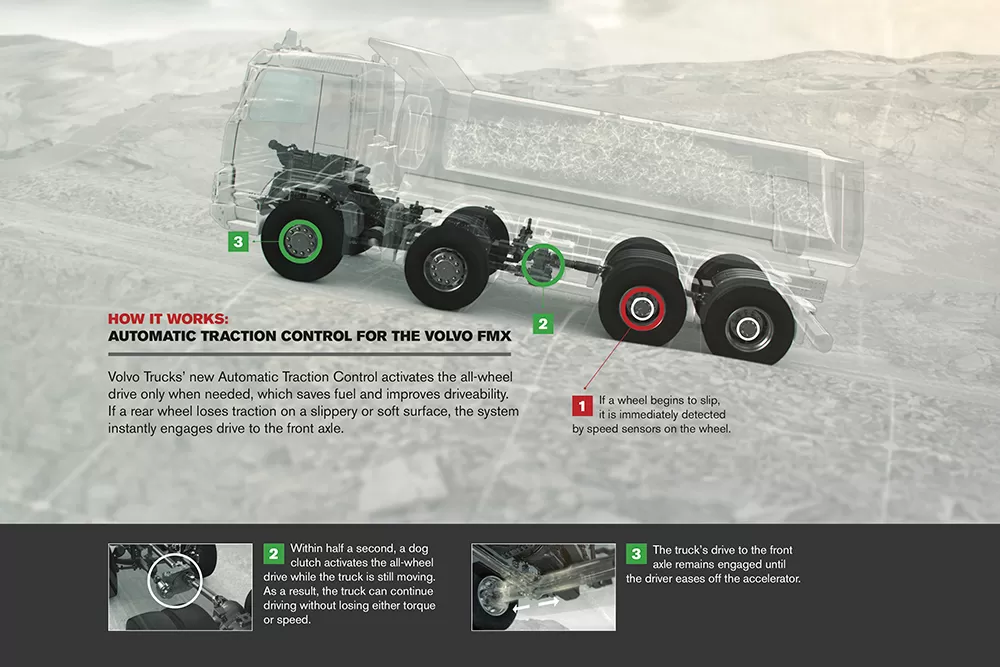 3

2

HOW IT WORKS:
AUTOMATIC TRACTION CONTROL FOR THE VOLVO FMX

Volvo Trucks' new Automatic Traction Control activates the all-wheel drive only when needed, which saves fuel and improves driveability. If a rear wheel loses traction on a slippery or soft surface, the system instantly engages drive to the front axle.

1 If a wheel begins to slip, it is immediately detected by speed sensors on the wheel.

2 Within half a second, a dog clutch activates the all-wheel drive while the truck is still moving. As a result, the truck can continue driving without losing either torque or speed.

3 The truck's drive to the front axle remains engaged until the driver eases off the accelerator.